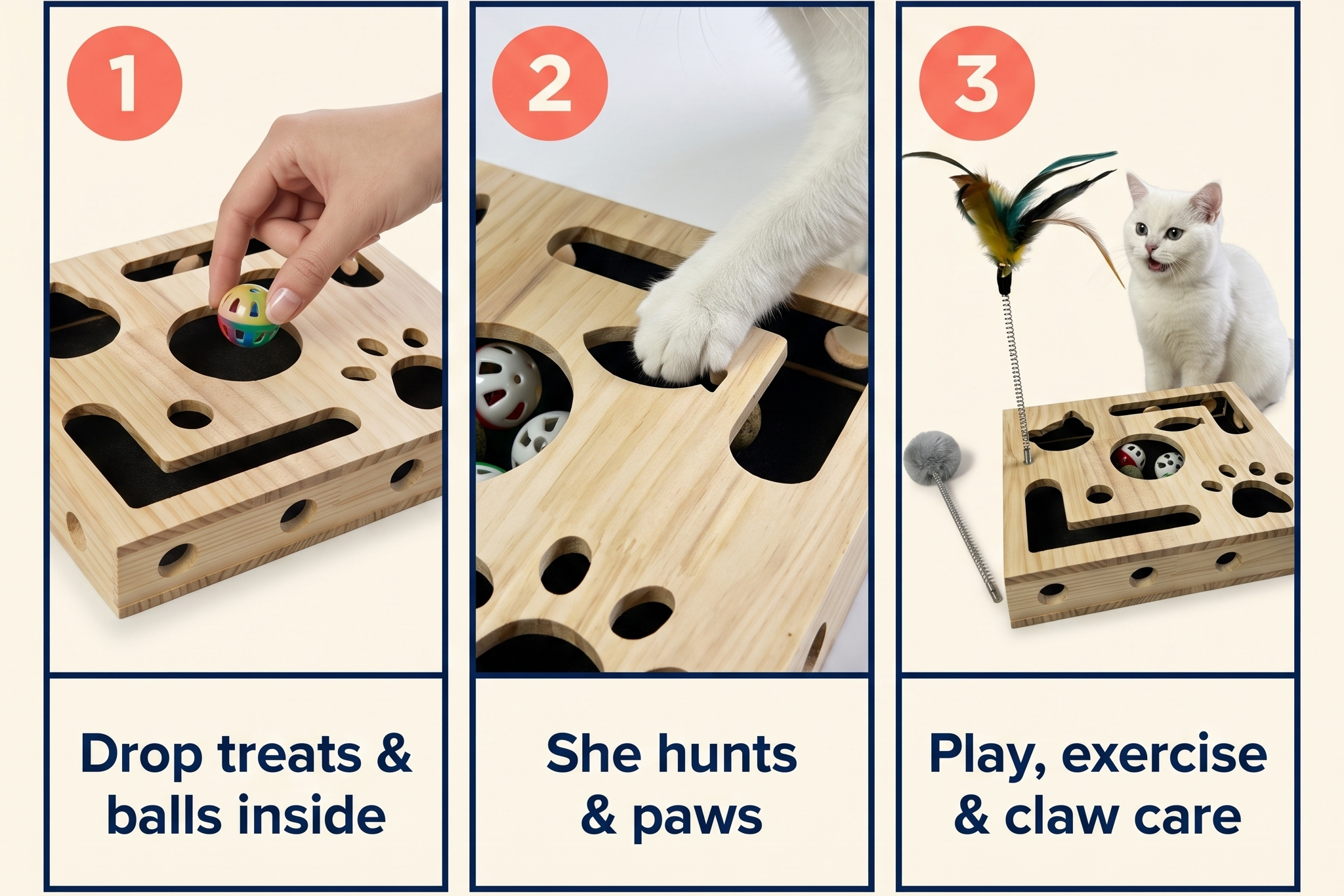 1

Drop treats & balls inside

2

She hunts & paws

3

Play, exercise & claw care